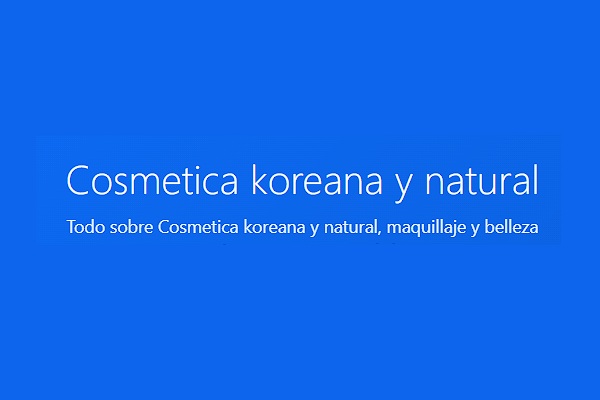 Cosmetica koreana y natural

Todo sobre Cosmetica koreana y natural, maquillaje y belleza